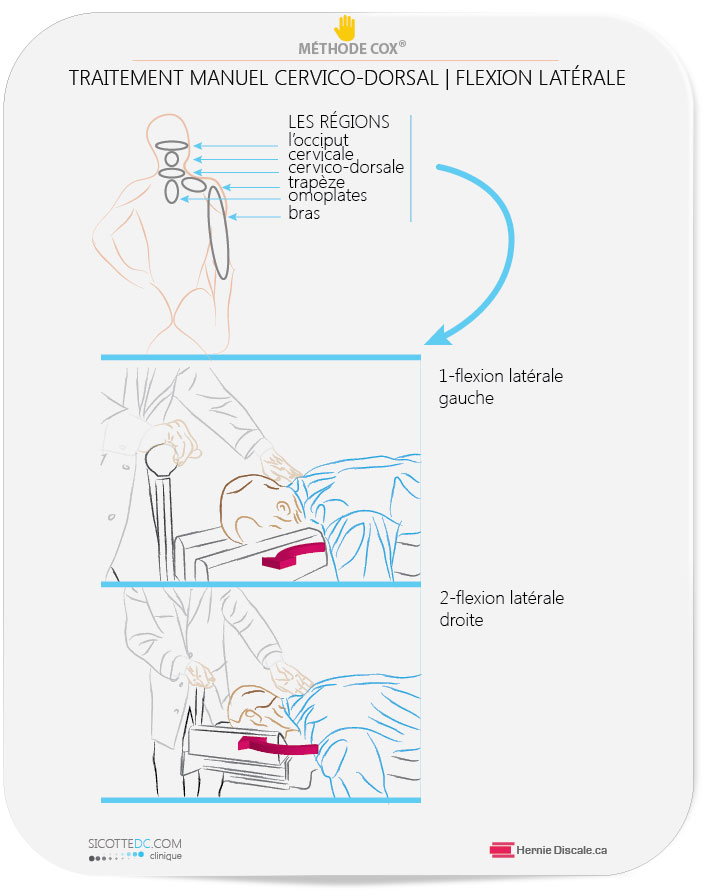 MÉTHODE COX®

TRAITEMENT MANUEL CERVICO-DORSAL | FLEXION LATÉRALE

LES RÉGIONS
l'occiput
cervicale
cervico-dorsale
trapèze
omoplates
bras

1-flexion latérale gauche

2-flexion latérale droite

SICOTTEDC.COM
clinique

Hernie Discale.ca