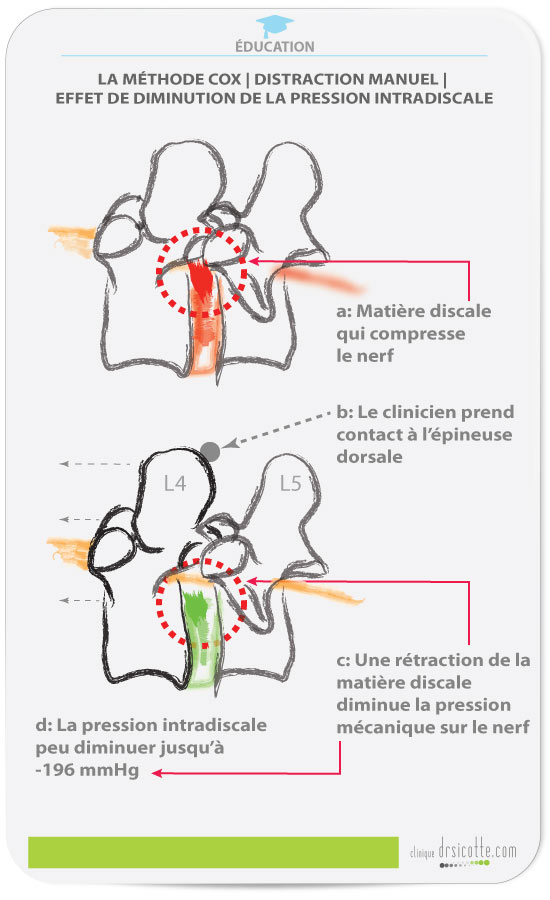 ÉDUCATION

LA MÉTHODE COX | DISTRACTION MANUEL | EFFET DE DIMINUTION DE LA PRESSION INTRADISCALE

a: Matière discale qui compresse le nerf

b: Le clinicien prend contact à l'épineuse dorsale

L4

L5

c: Une rétraction de la matière discale diminue la pression mécanique sur le nerf

d: La pression intradiscale peu diminuer jusqu'à -196 mmHg

clinique drsicotte.com