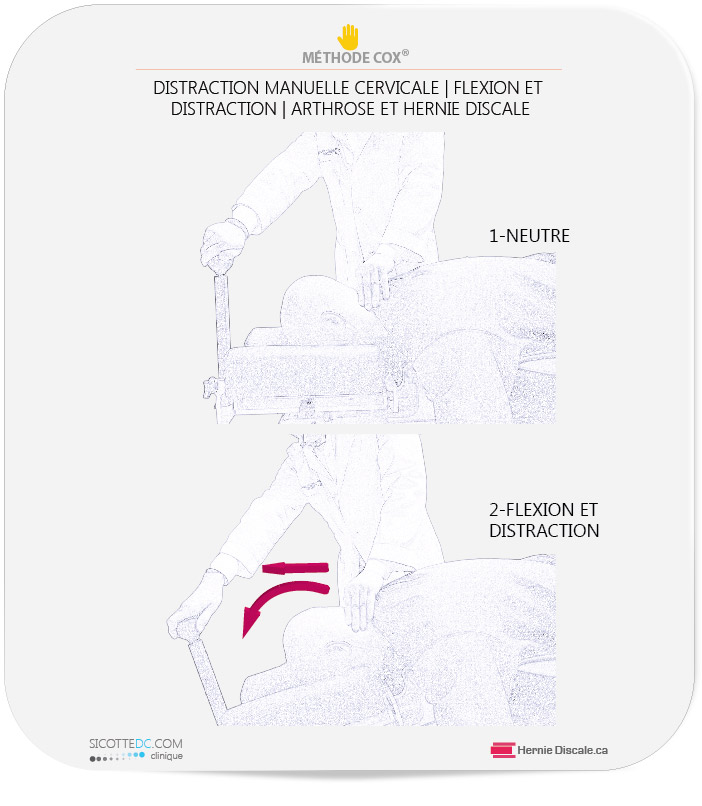 MÉTHODE COX®

DISTRACTION MANUELLE CERVICALE | FLEXION ET DISTRACTION | ARTHROSE ET HERNIE DISCALE

1-NEUTRE

2-FLEXION ET DISTRACTION

SICOTTEDC.COM
clinique

Hernie Discale.ca