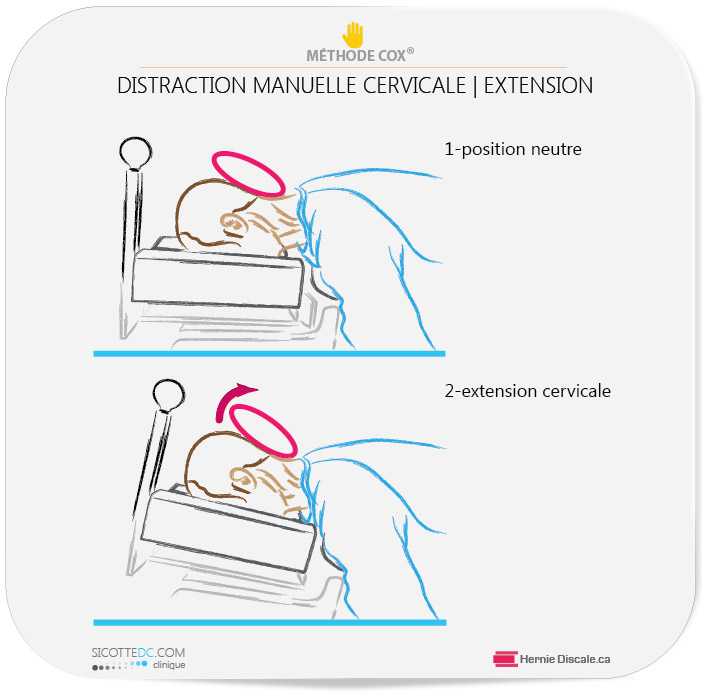 MÉTHODE COX®

DISTRACTION MANUELLE CERVICALE | EXTENSION

1-position neutre

2-extension cervicale

SICOTTEDC.COM
clinique

Hernie Discale.ca