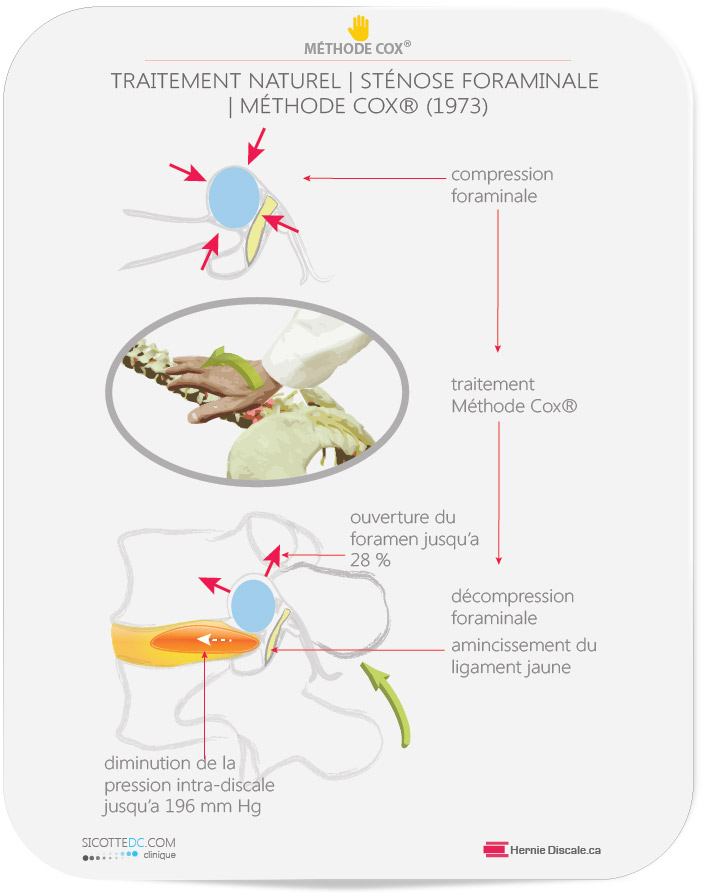 MÉTHODE COX®

TRAITEMENT NATUREL | STÉNOSE FORAMINALE | MÉTHODE COX® (1973)

compression foraminale

traitement Méthode Cox®

ouverture du foramen jusqu'a 28 %

décompression foraminale

amincissement du ligament jaune

diminution de la pression intra-discale jusqu'a 196 mm Hg

SICOTTEDC.COM clinique

Hernie Discale.ca